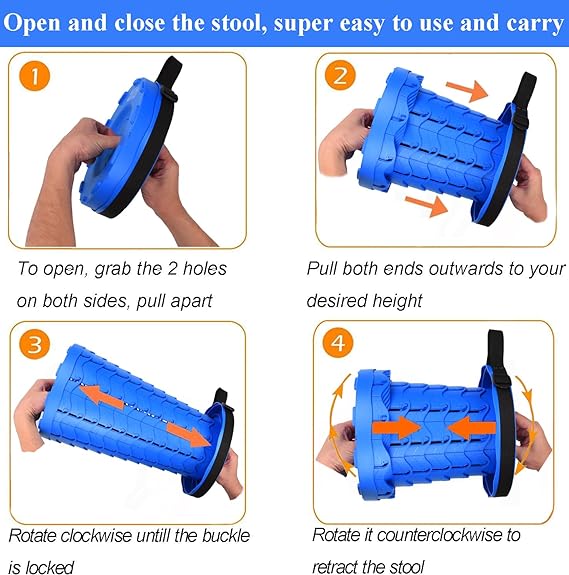 Open and close the stool, super easy to use and carry

1

To open, grab the 2 holes on both sides, pull apart

2

Pull both ends outwards to your desired height

3

Rotate clockwise untill the buckle is locked

4

Rotate it counterclockwise to retract the stool